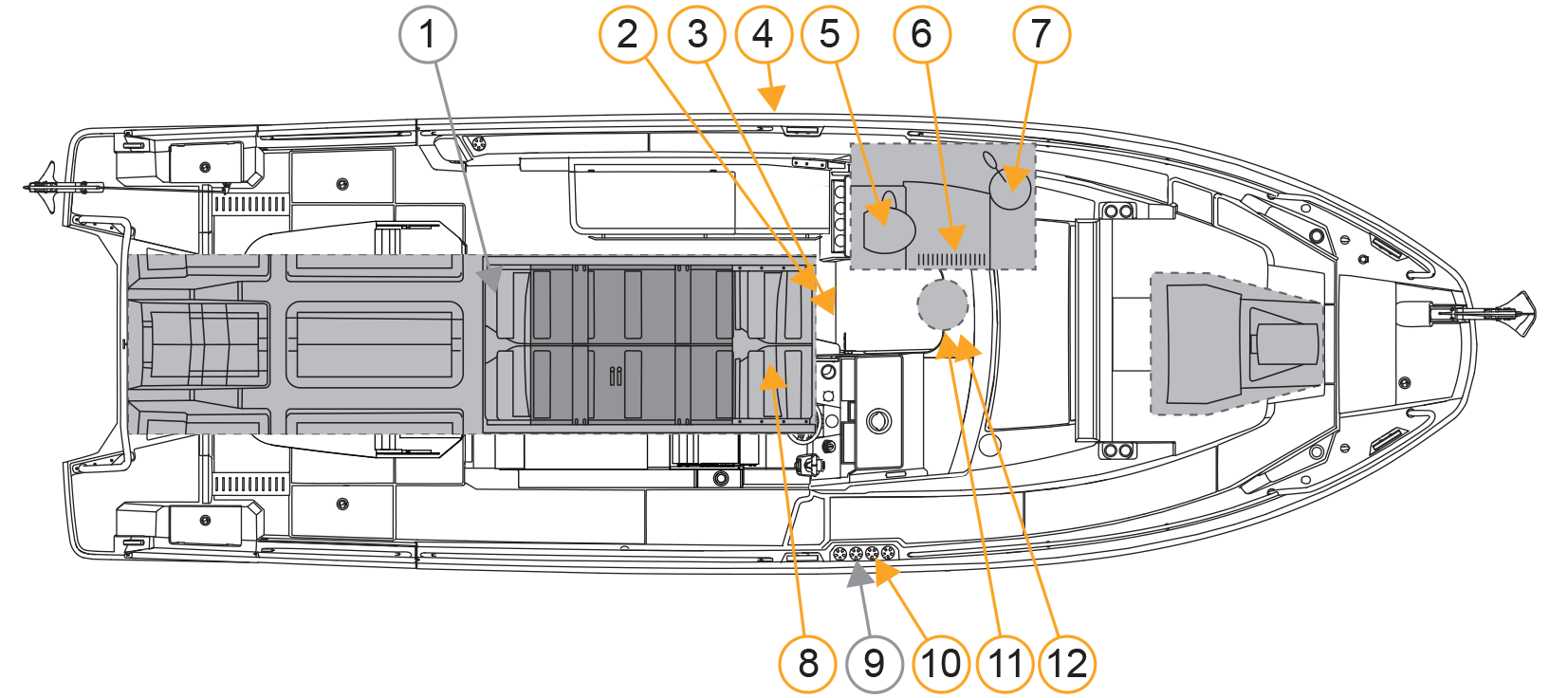 1
2
3
4
5
6
7
8
9
10
11
12